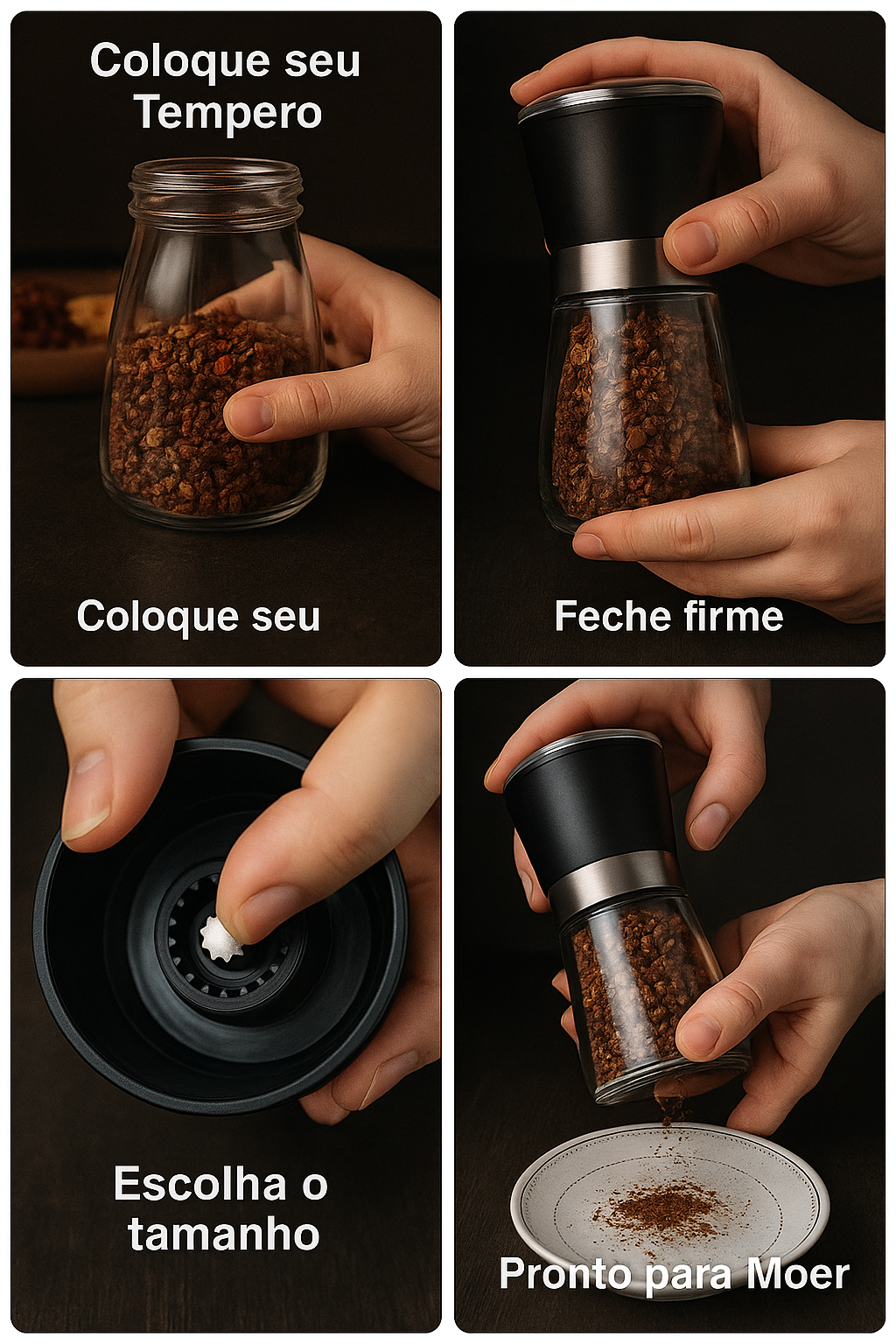 Coloque seu Tempero

Coloque seu

Feche firme

Escolha o tamanho

Pronto para Moer